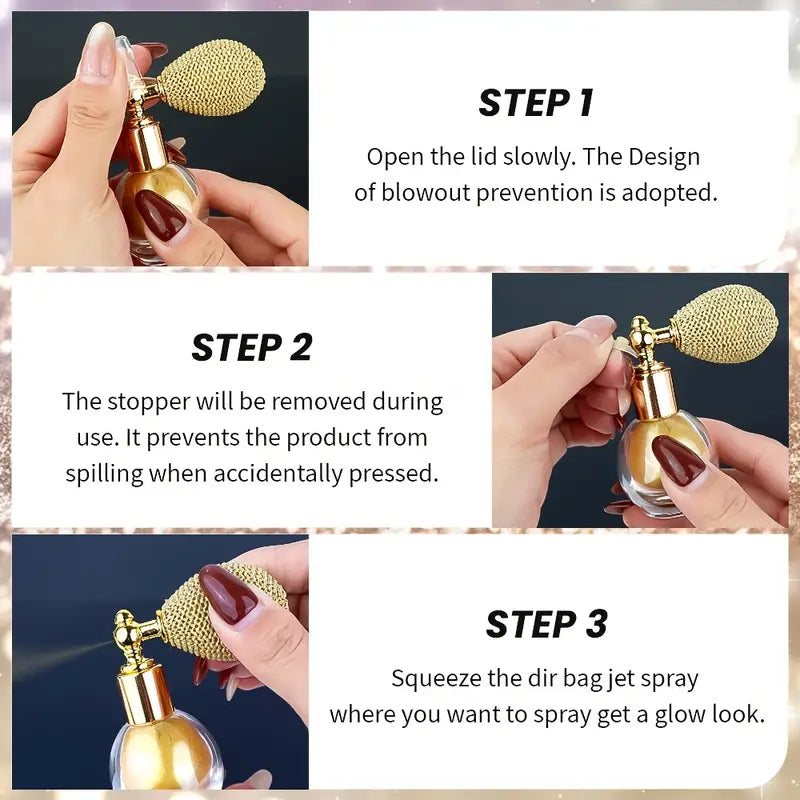 STEP 1

Open the lid slowly. The Design of blowout prevention is adopted.

STEP 2

The stopper will be removed during use. It prevents the product from spilling when accidentally pressed.

STEP 3

Squeeze the dir bag jet spray where you want to spray get a glow look.